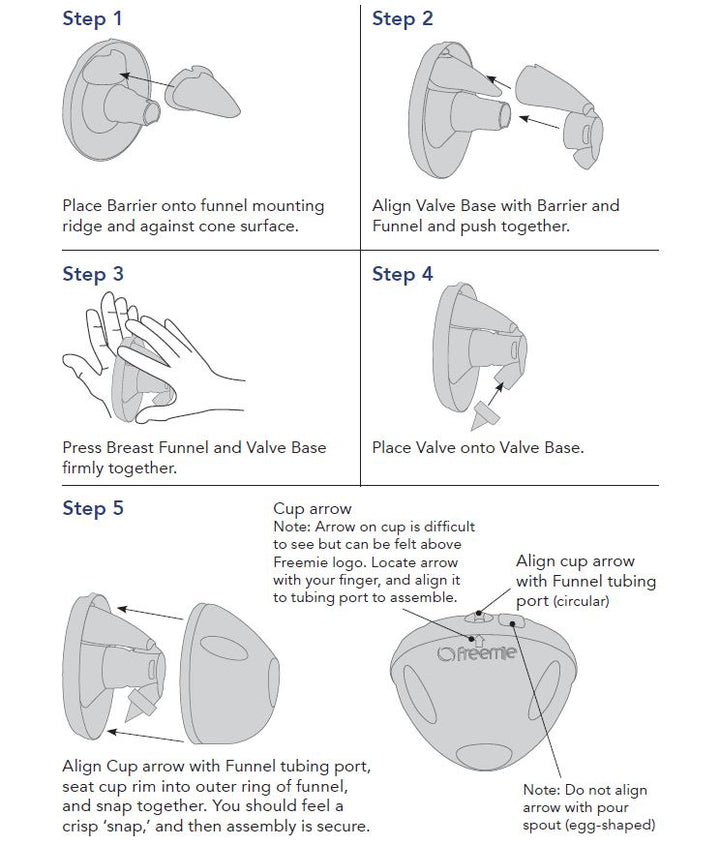 Step 1

Place Barrier onto funnel mounting ridge and against cone surface.

Step 2

Align Valve Base with Barrier and Funnel and push together.

Step 3

Press Breast Funnel and Valve Base firmly together.

Step 4

Place Valve onto Valve Base.

Step 5

Cup arrow
Note: Arrow on cup is difficult to see but can be felt above Freemie logo. Locate arrow with your finger, and align it to tubing port to assemble.

Align cup arrow with Funnel tubing port (circular)

freemie

Align Cup arrow with Funnel tubing port, seat cup rim into outer ring of funnel, and snap together. You should feel a crisp 'snap,' and then assembly is secure.

Note: Do not align arrow with pour spout (egg-shaped)